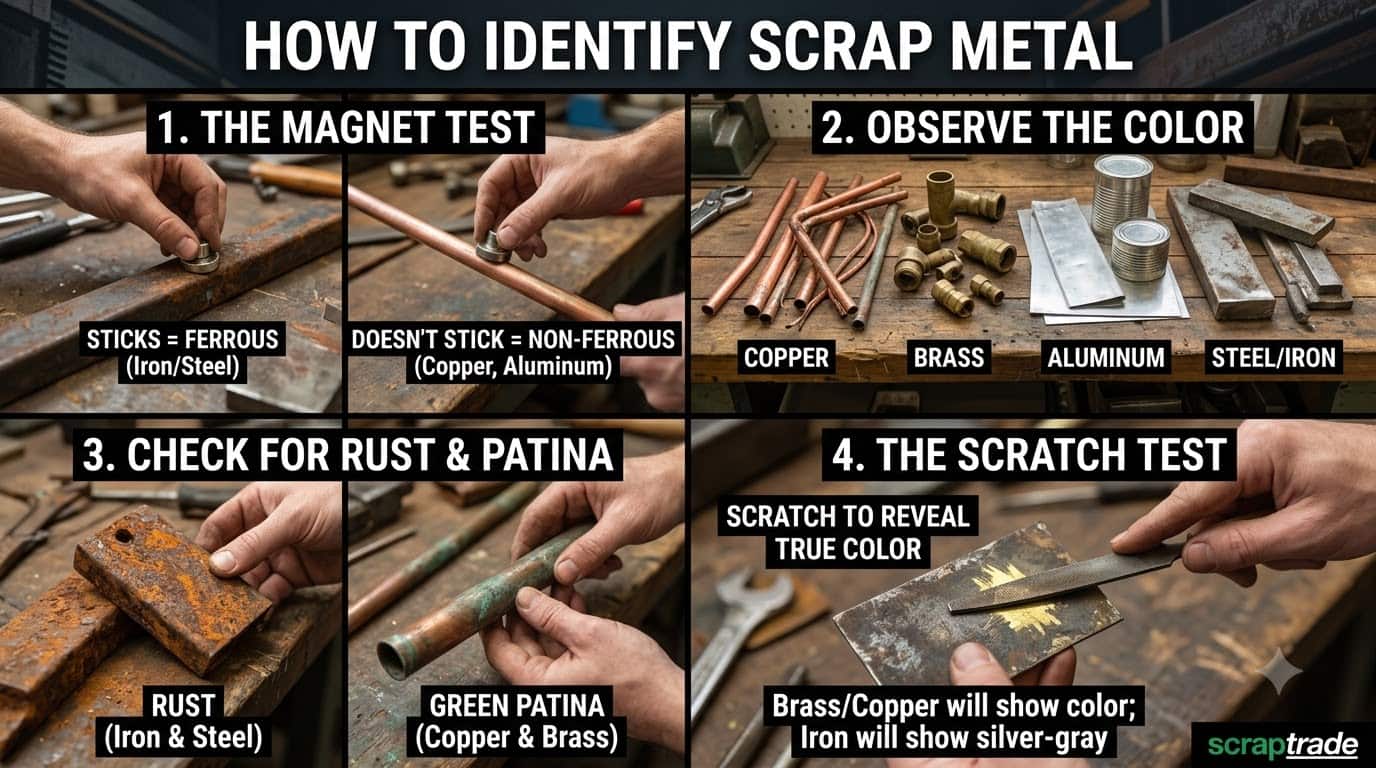 HOW TO IDENTIFY SCRAP METAL

1. THE MAGNET TEST

STICKS = FERROUS
(Iron/Steel)

DOESN'T STICK = NON-FERROUS
(Copper, Aluminum)

2. OBSERVE THE COLOR

COPPER

BRASS

ALUMINUM

STEEL/IRON

3. CHECK FOR RUST & PATINA

RUST
(Iron & Steel)

GREEN PATINA
(Copper & Brass)

4. THE SCRATCH TEST

SCRATCH TO REVEAL
TRUE COLOR

Brass/Copper will show color;
Iron will show silver-gray

scraptrade